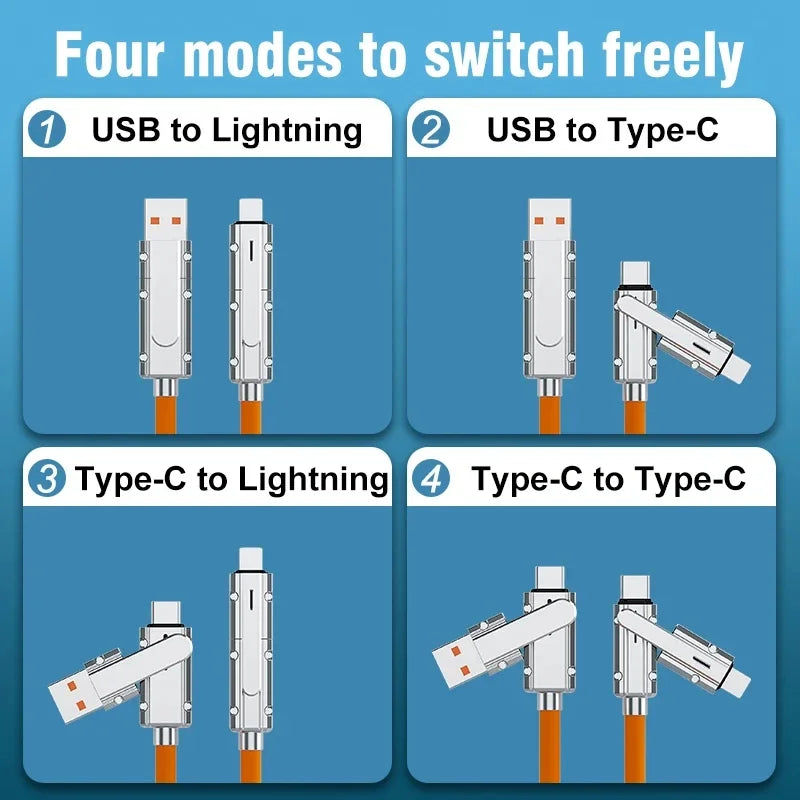 Four modes to switch freely

1 USB to Lightning

2 USB to Type-C

3 Type-C to Lightning

4 Type-C to Type-C