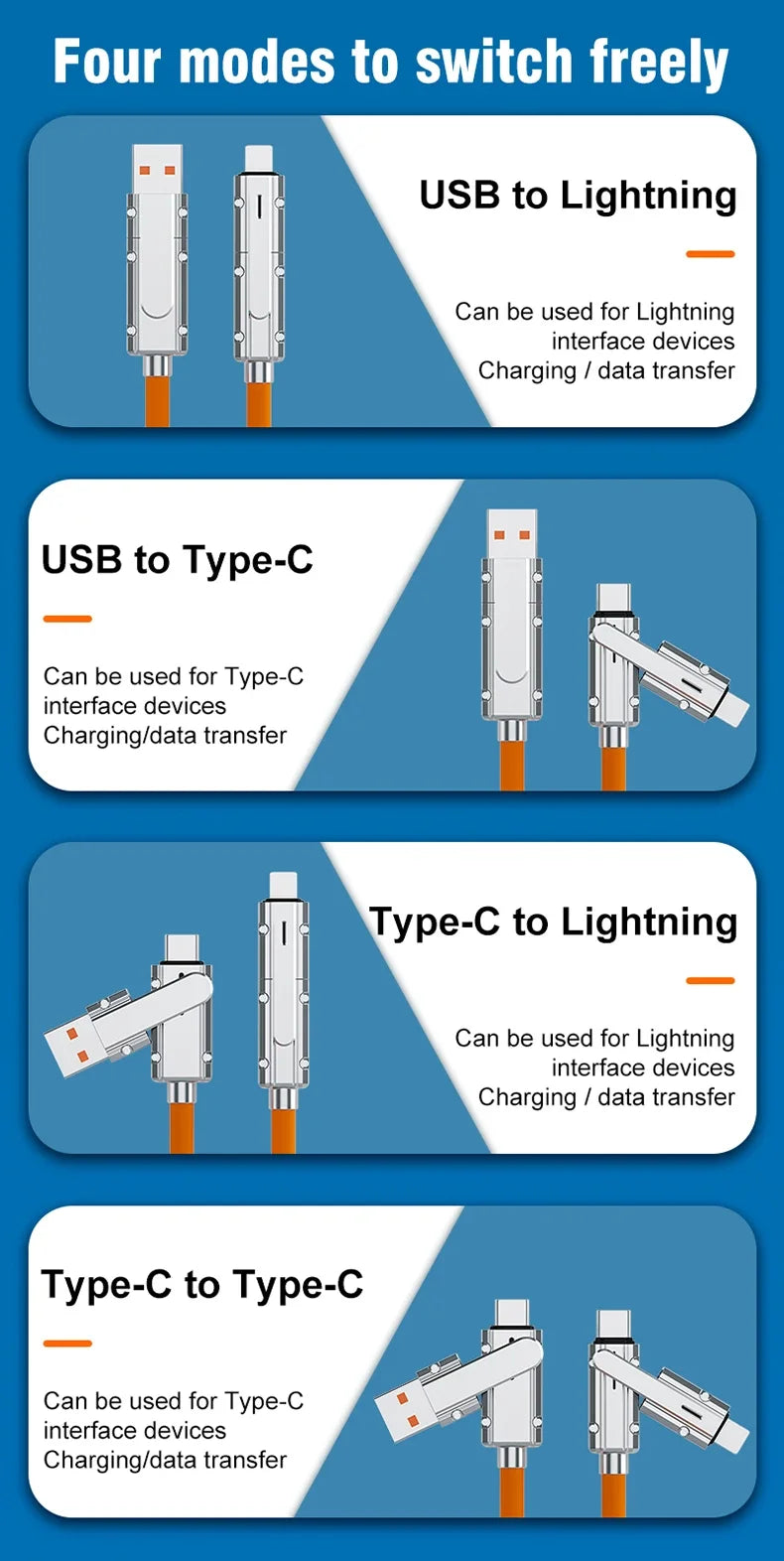 Four modes to switch freely

USB to Lightning

Can be used for Lightning interface devices Charging / data transfer

USB to Type-C

Can be used for Type-C interface devices Charging/data transfer

Type-C to Lightning

Can be used for Lightning interface devices Charging / data transfer

Type-C to Type-C

Can be used for Type-C interface devices Charging/data transfer